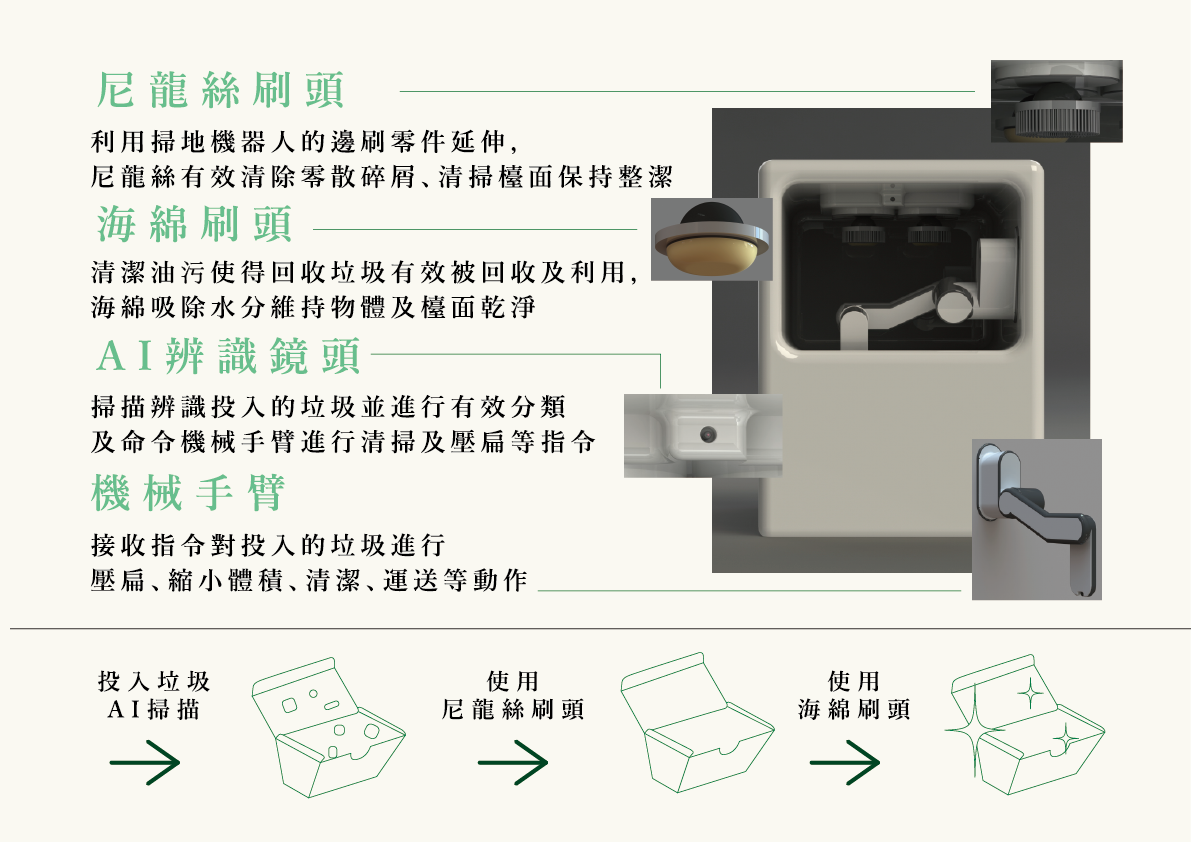 尼龍絲刷頭

利用掃地機器人的邊刷零件延伸，
尼龍絲有效清除零散碎屑、清掃檯面保持整潔

海綿刷頭

清潔油污使得回收垃圾有效被回收及利用，
海綿吸除水分維持物體及檯面乾淨

AI辨識鏡頭

掃描辨識投入的垃圾並進行有效分類
及命令機械手臂進行清掃及壓扁等指令

機械手臂

接收指令對投入的垃圾進行
壓扁、縮小體積、清潔、運送等動作

投入垃圾
AI掃描

使用
尼龍絲刷頭

使用
海綿刷頭